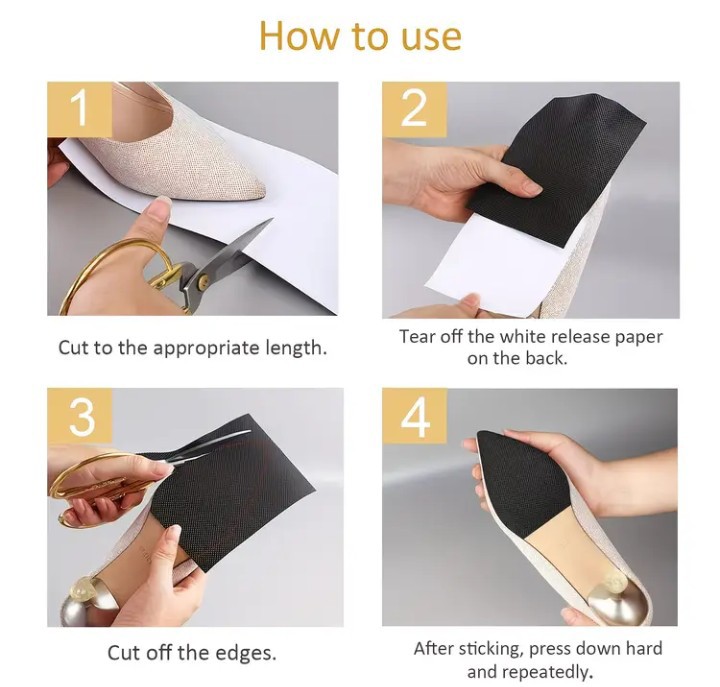 How to use

1

Cut to the appropriate length.

2

Tear off the white release paper on the back.

3

Cut off the edges.

4

After sticking, press down hard and repeatedly.